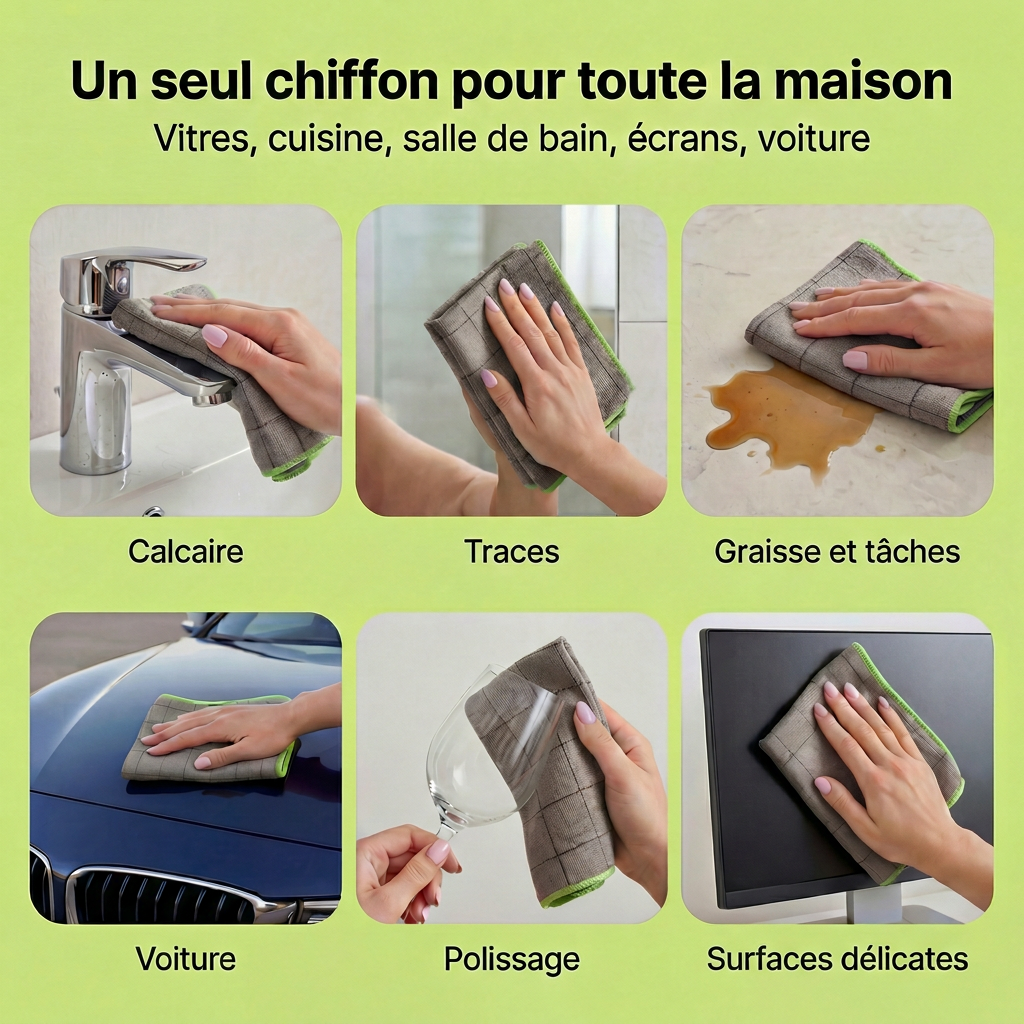 Un seul chiffon pour toute la maison
Vitres, cuisine, salle de bain, écrans, voiture

Calcaire

Traces

Graisse et tâches

Voiture

Polissage

Surfaces délicates